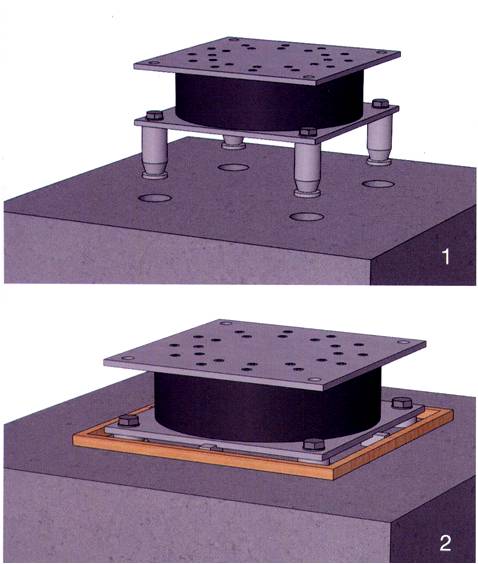 1

2